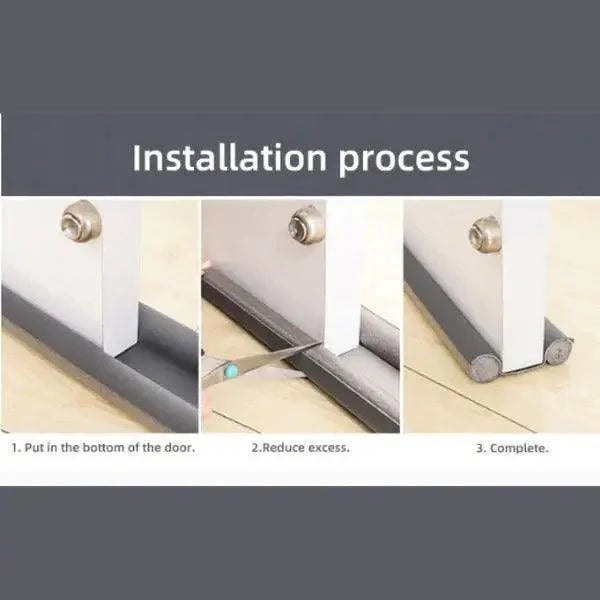 Installation process

1. Put in the bottom of the door.

2.Reduce excess.

3. Complete.