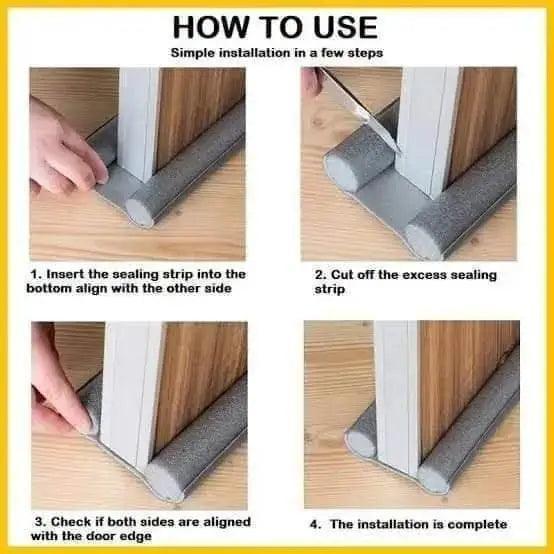 HOW TO USE

Simple installation in a few steps

1. Insert the sealing strip into the bottom align with the other side

2. Cut off the excess sealing strip

3. Check if both sides are aligned with the door edge

4. The installation is complete